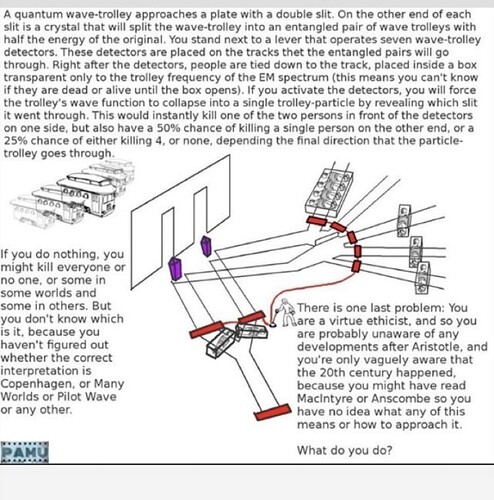 A quantum wave-trolley approaches a plate with a double slit. On the other end of each slit is a crystal that will split the wave-trolley into an entangled pair of wave trolleys with half the energy of the original. You stand next to a lever that operates seven wave-trolley detectors. These detectors are placed on the tracks thet the entangled pairs will go through. Right after the detectors, people are tied down to the track, placed inside a box transparent only to the trolley frequency of the EM spectrum (this means you can't know if they are dead or alive until the box opens). If you activate the detectors, you will force the trolley's wave function to collapse into a single trolley-particle by revealing which slit it went through. This would instantly kill one of the two persons in front of the detectors on one side, but also have a 50% chance of killing a single person on the other end, or a 25% chance of either killing 4, or none, depending the final direction that the particle-trolley goes through.

If you do nothing, you might kill everyone or no one, or some in some worlds and some in others. But you don't know which is it, because you haven't figured out whether the correct interpretation is Copenhagen, or Many Worlds or Pilot Wave or any other.

There is one last problem: You are a virtue ethicist, and so you are probably unaware of any developments after Aristotle, and you're only vaguely aware that the 20th century happened, because you might have read MacIntyre or Anscombe so you have no idea what any of this means or how to approach it.

What do you do?

PAMU